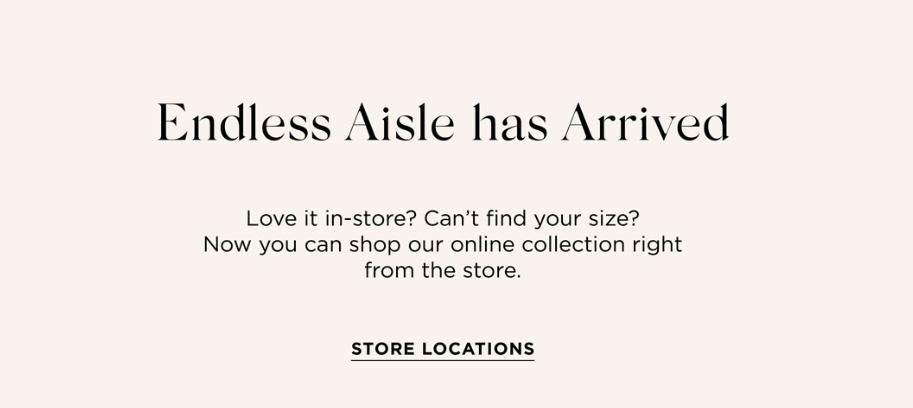 Endless Aisle has Arrived

Love it in-store? Can't find your size? Now you can shop our online collection right from the store.

STORE LOCATIONS